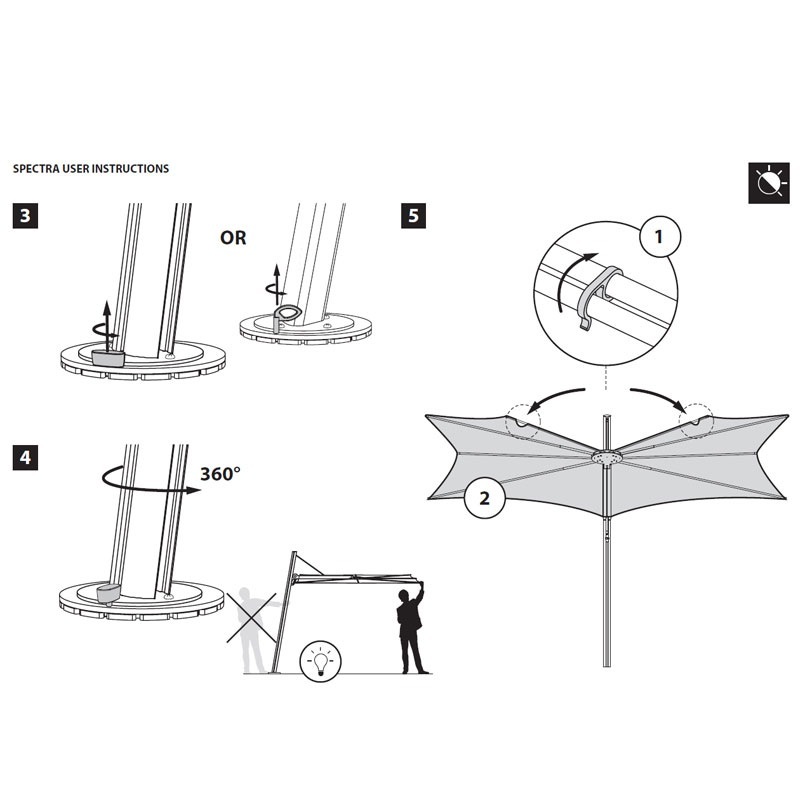 SPECTRA USER INSTRUCTIONS

3

OR

4

360°

5

1

2