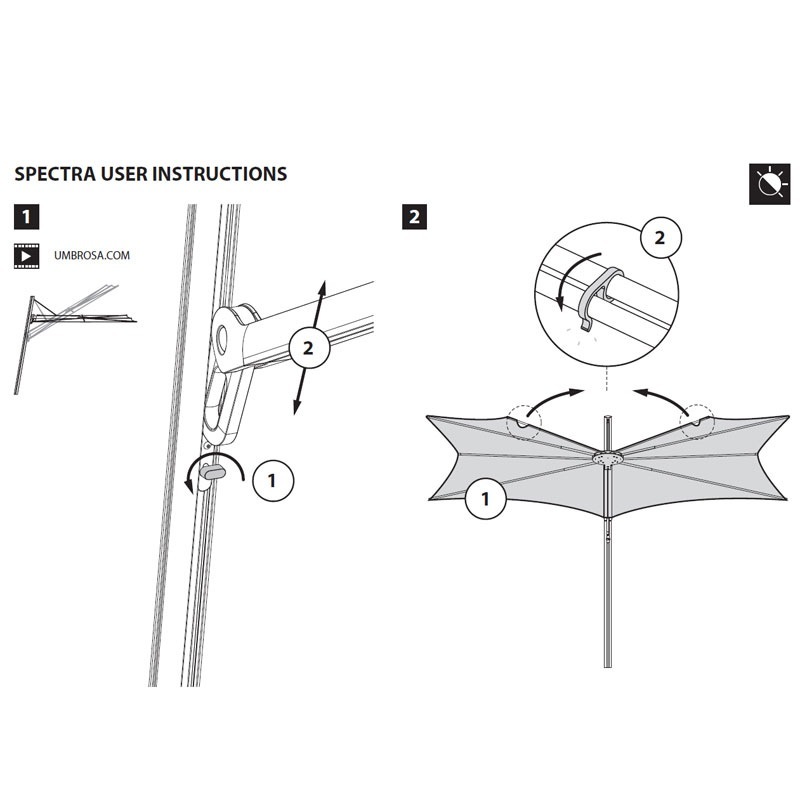 SPECTRA USER INSTRUCTIONS

1

UMBROSA.COM

2

1

2

2

1