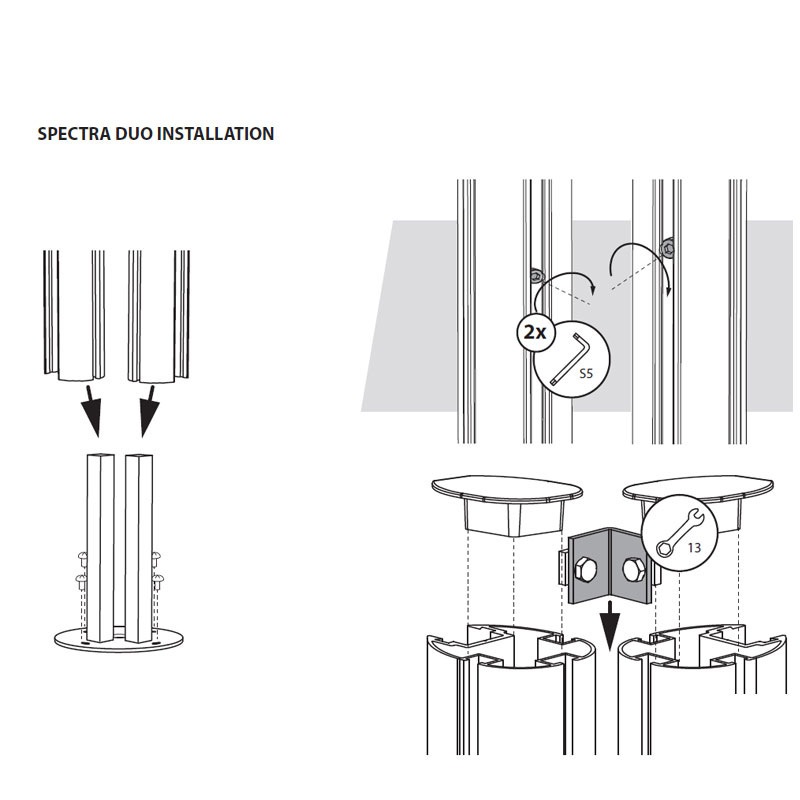 SPECTRA DUO INSTALLATION

2x

S5

13